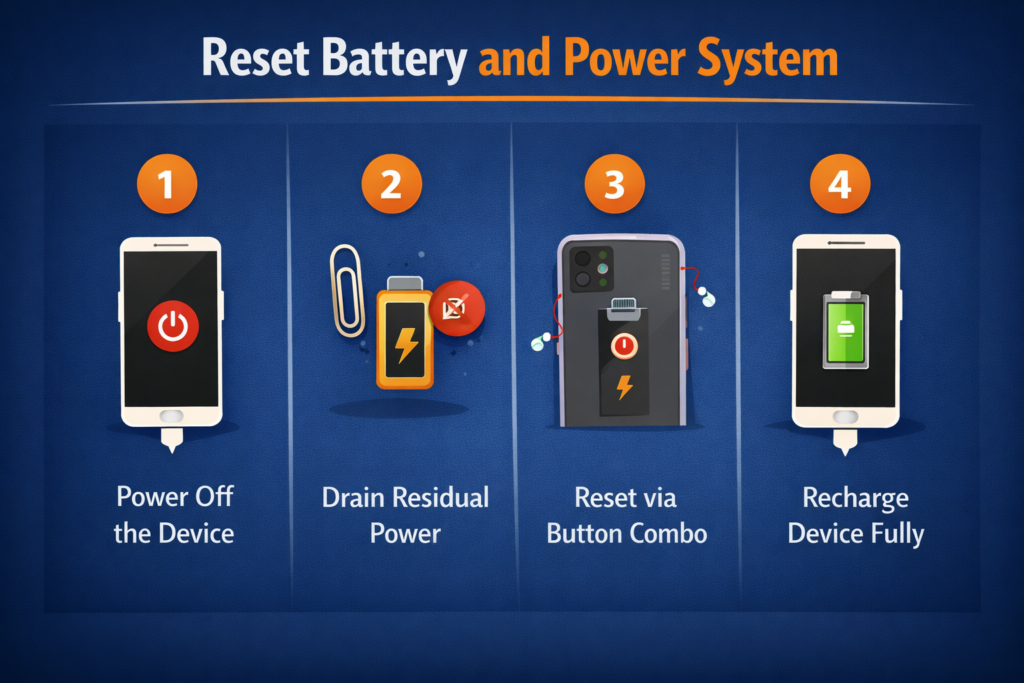 Reset Battery and Power System

1

Power Off the Device

2

Drain Residual Power

3

Reset via Button Combo

4

Recharge Device Fully